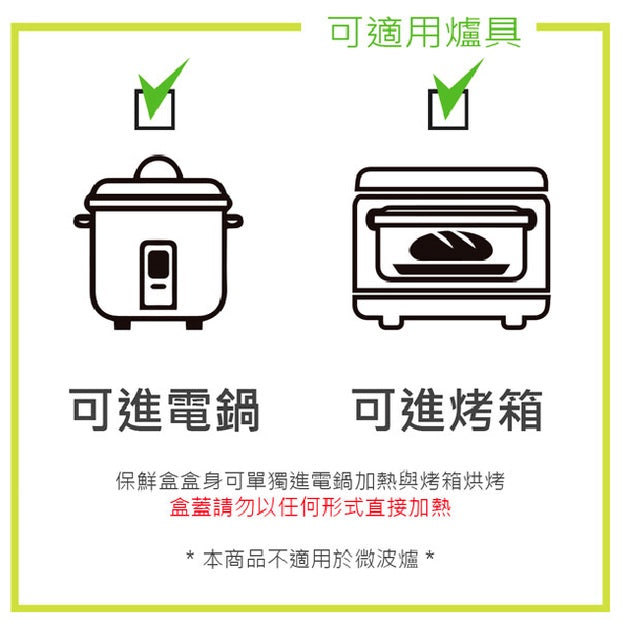 可適用爐具

可進電鍋

可進烤箱

保鮮盒盒身可單獨進電鍋加熱與烤箱烘烤
盒蓋請勿以任何形式直接加熱

* 本商品不適用於微波爐 *