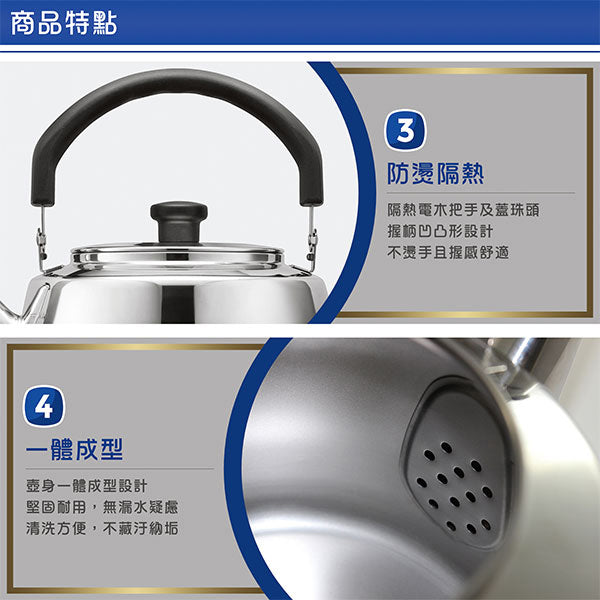 商品特點

3
防燙隔熱
隔熱電木把手及蓋珠頭
握柄凹凸形設計
不燙手且握感舒適

4
一體成型
壺身一體成型設計
堅固耐用，無漏水疑慮
清洗方便，不藏汙納垢