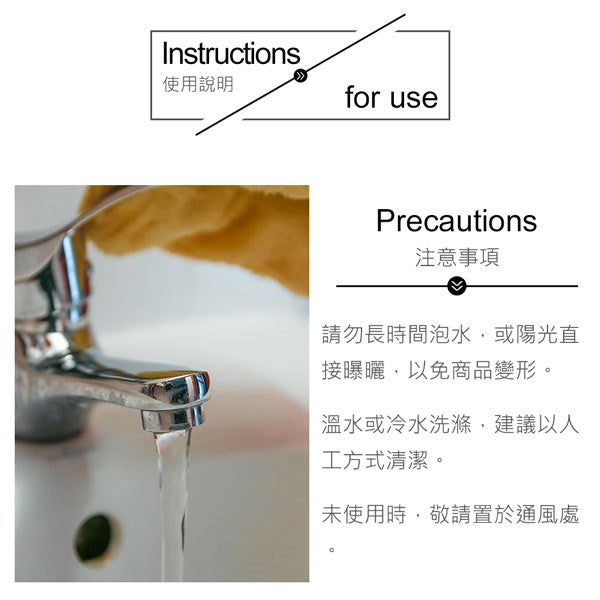 Instructions
使用說明
for use

Precautions
注意事項

請勿長時間泡水，或陽光直接曝曬，以免商品變形。

溫水或冷水洗滌，建議以人工方式清潔。

未使用時，敬請置於通風處。