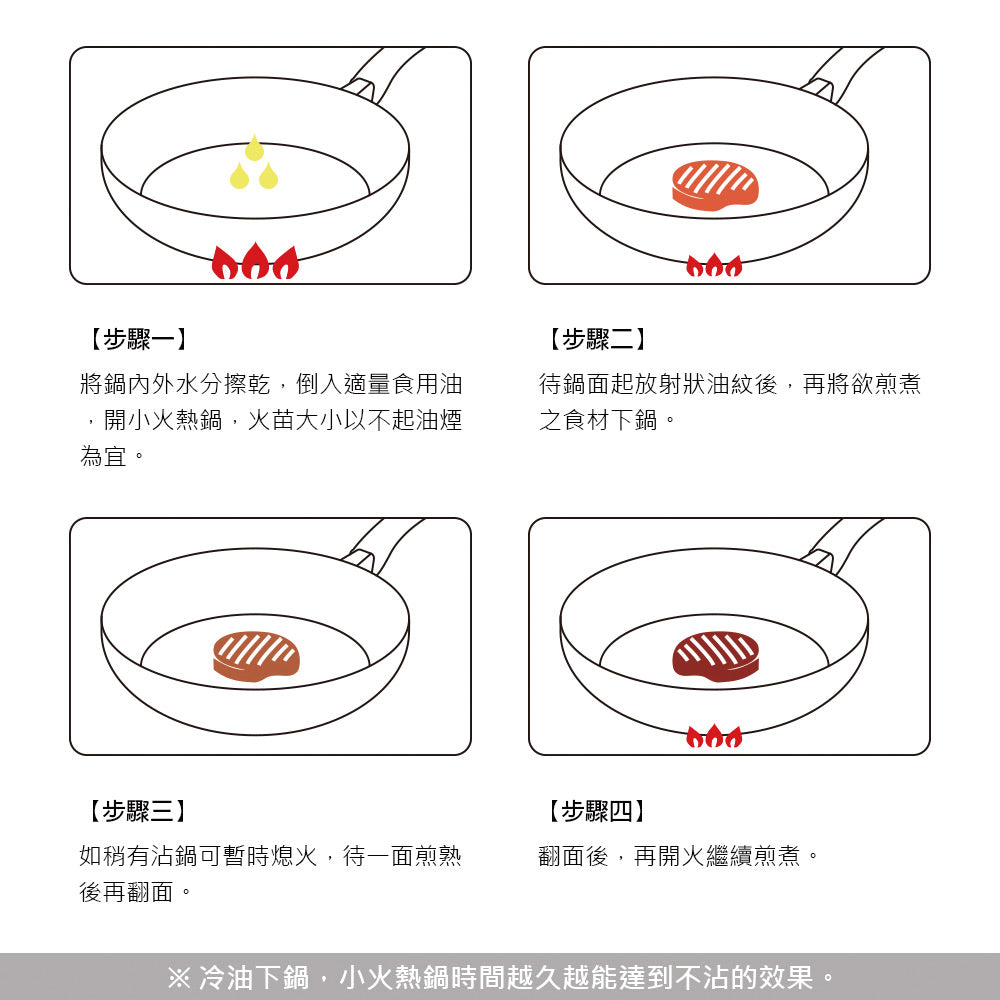 【步驟一】

將鍋內外水分擦乾，倒入適量食用油，開小火熱鍋，火苗大小以不起油煙為宜。

【步驟二】

待鍋面起放射狀油紋後，再將欲煎煮之食材下鍋。

【步驟三】

如稍有沾鍋可暫時熄火，待一面煎熟後再翻面。

【步驟四】

翻面後，再開火繼續煎煮。

※ 冷油下鍋，小火熱鍋時間越久越能達到不沾的效果。