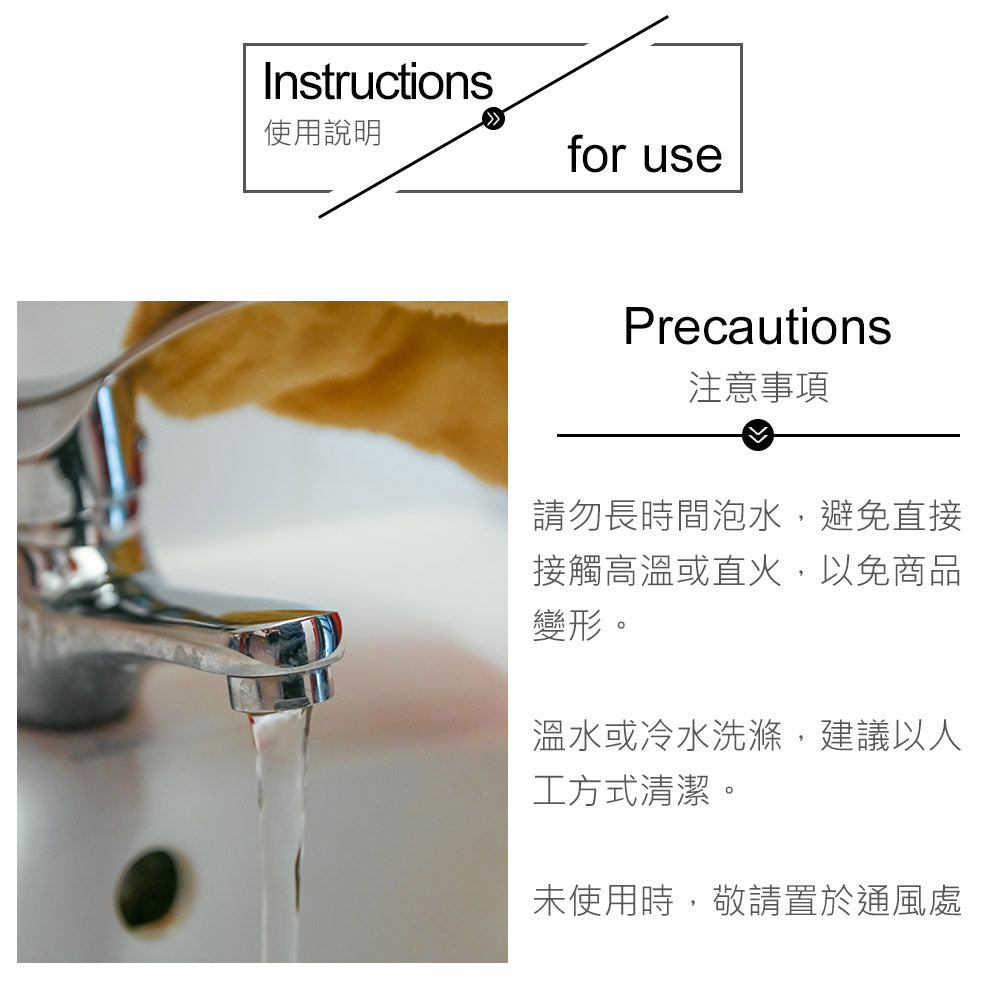 Instructions
使用說明
for use

Precautions
注意事項

請勿長時間泡水，避免直接接觸高溫或直火，以免商品變形。

溫水或冷水洗滌，建議以人工方式清潔。

未使用時，敬請置於通風處