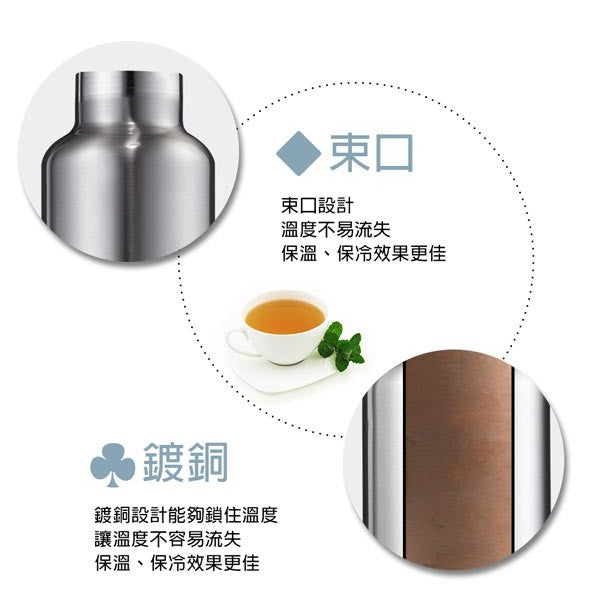 ◆束口

束口設計
溫度不易流失
保溫、保冷效果更佳

♣鍍銅

鍍銅設計能夠鎖住溫度
讓溫度不容易流失
保溫、保冷效果更佳